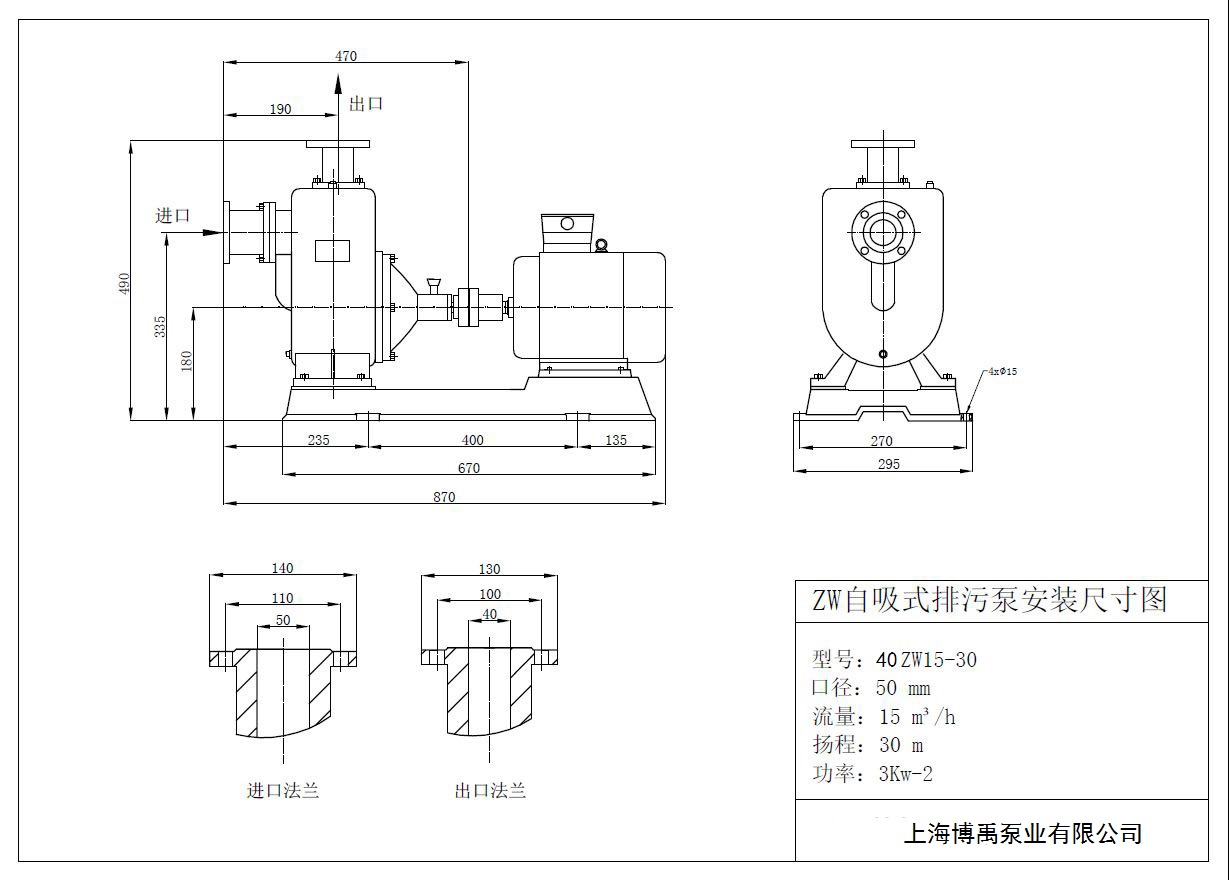 470
190
出口
进口
490
335
180
235
400
135
670
870
4xΦ15
270
295
140
110
50
130
100
40
进口法兰
出口法兰

ZW自吸式排污泵安装尺寸图

型号：40ZW15-30
口径：50 mm
流量：15 $m^3/h$
扬程：30 m
功率：3Kw-2

上海博禹泵业有限公司