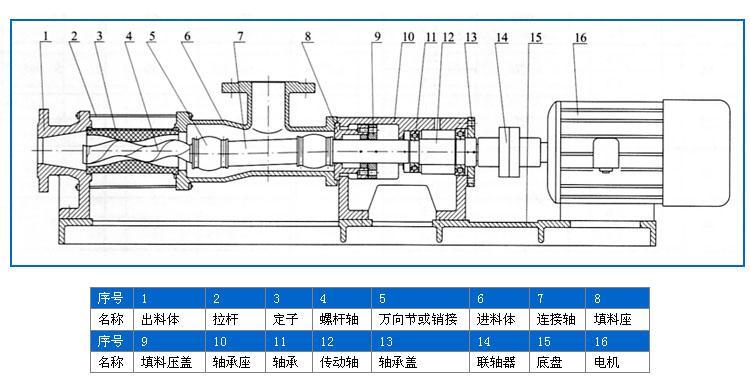 1 2 3 4 5 6 7 8 9 10 11 12 13 14 15 16

| 序号 | 1 | 2 | 3 | 4 | 5 | 6 | 7 | 8 |
|---|---|---|---|---|---|---|---|---|
| 名称 | 出料体 | 拉杆 | 定子 | 螺杆轴 | 万向节或销接 | 进料体 | 连接轴 | 填料座 |
| 序号 | 9 | 10 | 11 | 12 | 13 | 14 | 15 | 16 |
| 名称 | 填料压盖 | 轴承座 | 轴承 | 传动轴 | 轴承盖 | 联轴器 | 底盘 | 电机 |