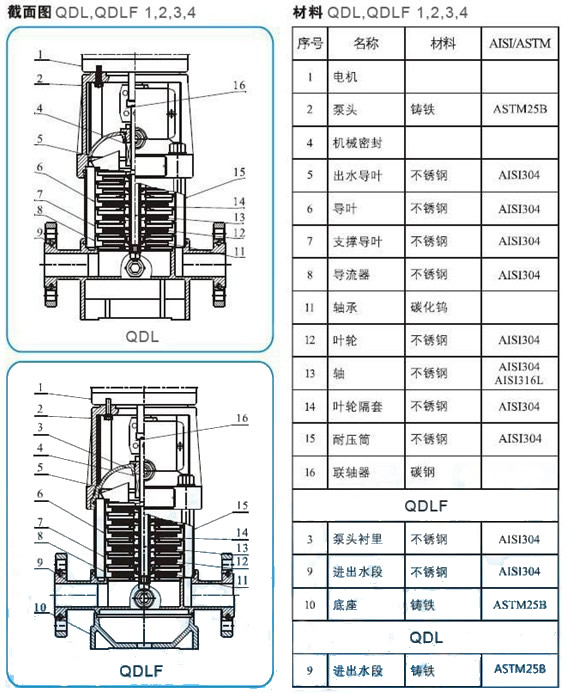 截面图 QDL,QDLF 1,2,3,4

1
2
4
5
6
7
8
9
16
15
14
13
12
11
QDL

1
2
3
4
5
6
7
8
9
10
16
15
14
13
12
11
QDLF

材料 QDL,QDLF 1,2,3,4

| 序号 | 名称 | 材料 | AISI/ASTM |
|---|---|---|---|
| 1 | 电机 | | |
| 2 | 泵头 | 铸铁 | ASTM25B |
| 4 | 机械密封 | | |
| 5 | 出水导叶 | 不锈钢 | AISI304 |
| 6 | 导叶 | 不锈钢 | AISI304 |
| 7 | 支撑导叶 | 不锈钢 | AISI304 |
| 8 | 导流器 | 不锈钢 | AISI304 |
| 11 | 轴承 | 碳化钨 | |
| 12 | 叶轮 | 不锈钢 | AISI304 |
| 13 | 轴 | 不锈钢 | AISI304 AISI316L |
| 14 | 叶轮隔套 | 不锈钢 | AISI304 |
| 15 | 耐压筒 | 不锈钢 | AISI304 |
| 16 | 联轴器 | 碳钢 | |
| QDLF | | | |
| 3 | 泵头衬里 | 不锈钢 | AISI304 |
| 9 | 进出水段 | 不锈钢 | AISI304 |
| 10 | 底座 | 铸铁 | ASTM25B |
| QDL | | | |
| 9 | 进出水段 | 铸铁 | ASTM25B |